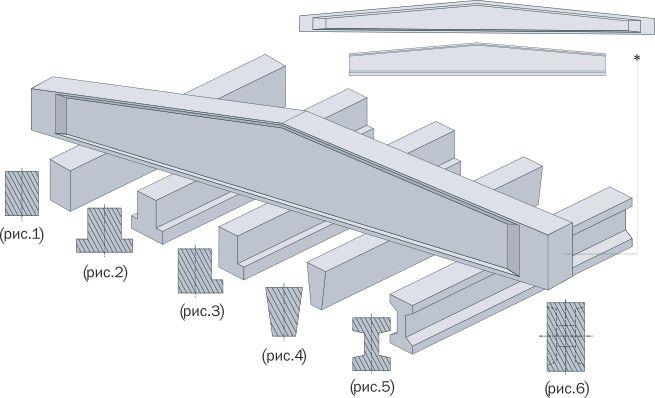 *

(рис.1)

(рис.2)

(рис.3)

(рис.4)

(рис.5)

(рис.6)